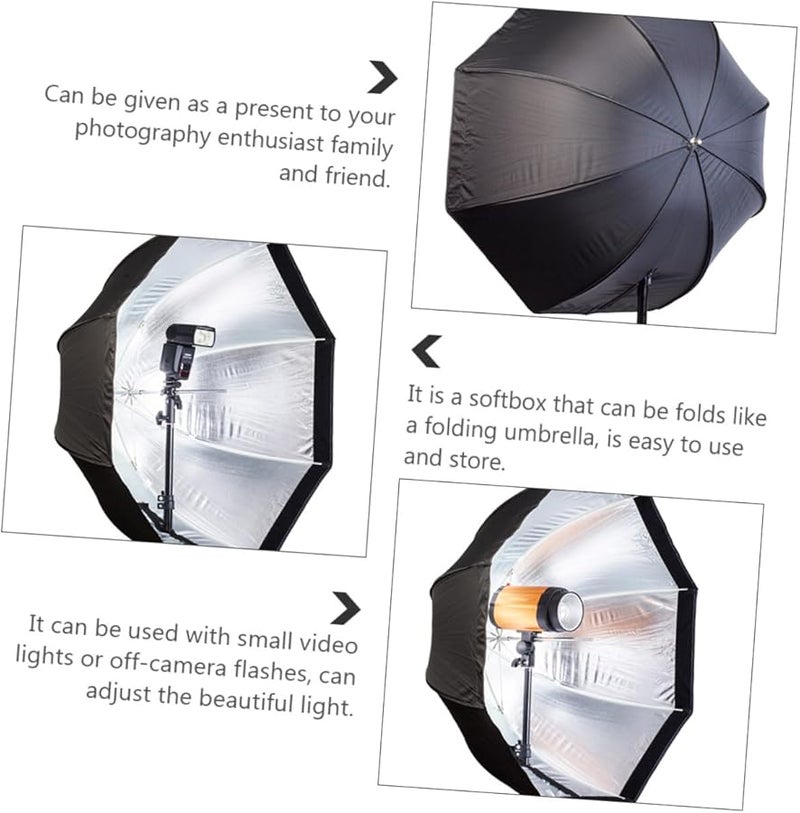 Can be given as a present to your photography enthusiast family and friend.

It is a softbox that can be folds like a folding umbrella, is easy to use and store.

It can be used with small video lights or off-camera flashes, can adjust the beautiful light.